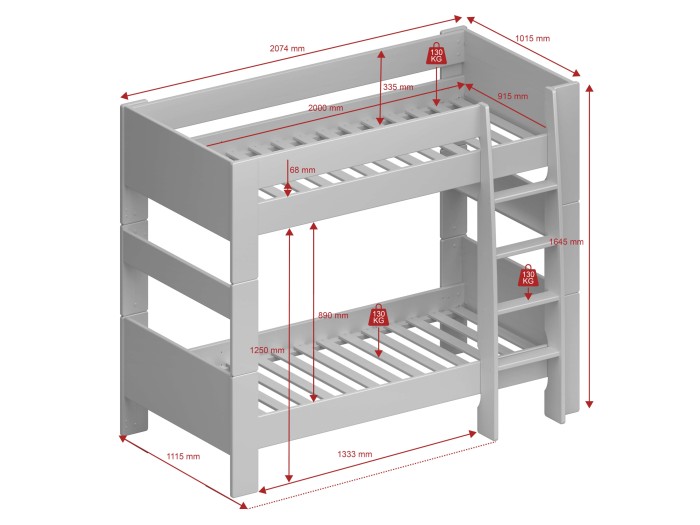 2074 mm
1015 mm
130 KG
335 mm
915 mm
2000 mm
68 mm
1645 mm
130 KG
890 mm
130 KG
1250 mm
1115 mm
1333 mm